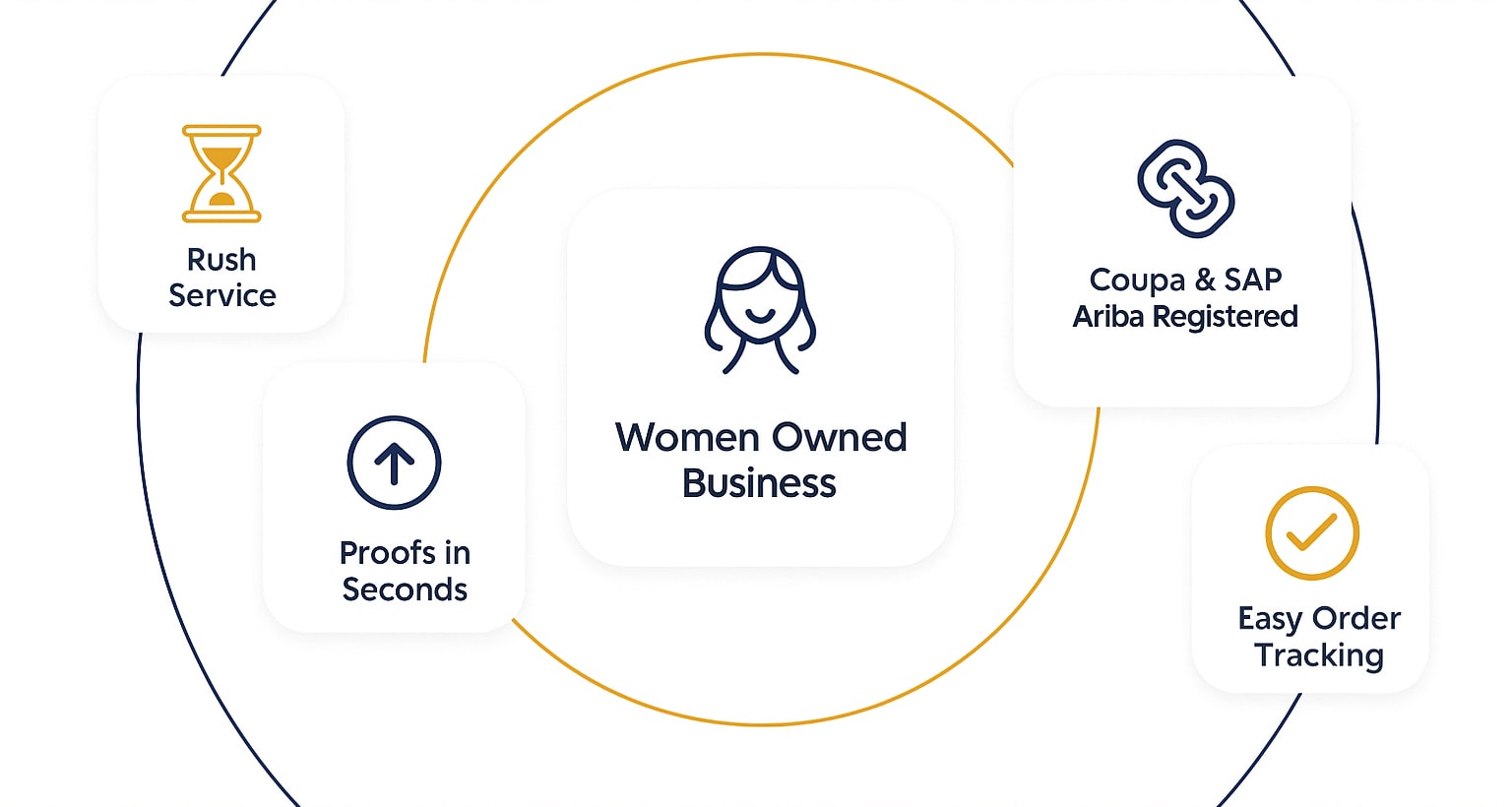 Rush Service

Proofs in Seconds

Women Owned Business

Coupa & SAP Ariba Registered

Easy Order Tracking